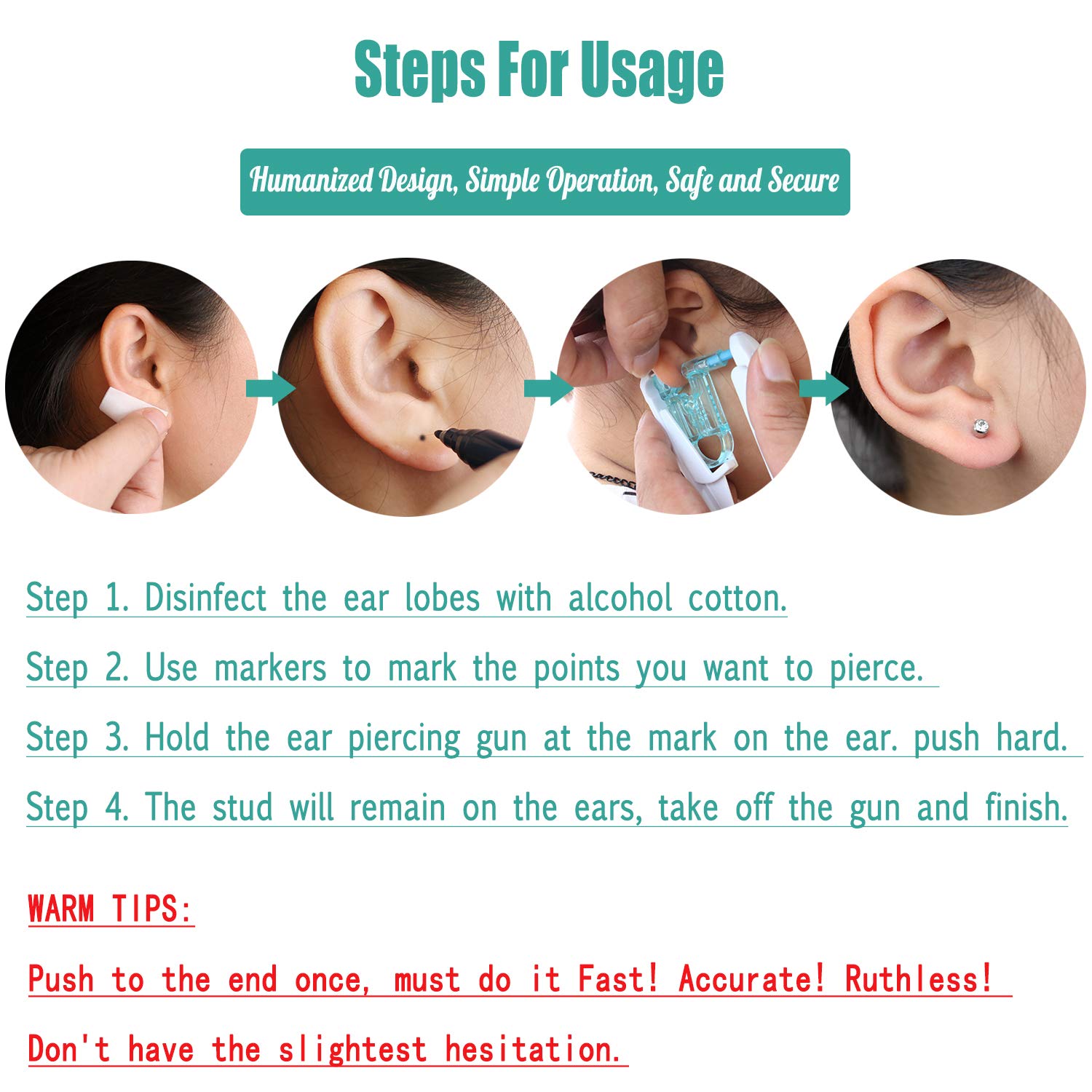 Steps For Usage

Humanized Design, Simple Operation, Safe and Secure

Step 1. Disinfect the ear lobes with alcohol cotton.

Step 2. Use markers to mark the points you want to pierce.

Step 3. Hold the ear piercing gun at the mark on the ear. push hard.

Step 4. The stud will remain on the ears, take off the gun and finish.

WARM TIPS:

Push to the end once, must do it Fast! Accurate! Ruthless!

Don't have the slightest hesitation.